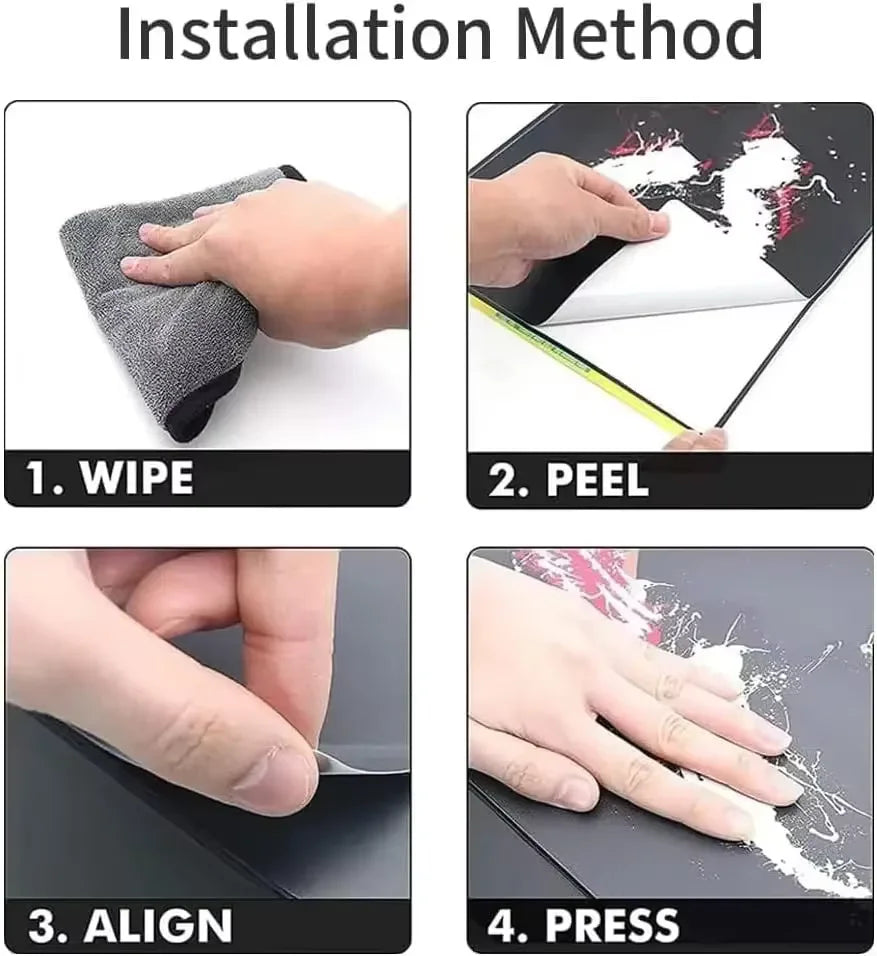 Installation Method

1. WIPE

2. PEEL

3. ALIGN

4. PRESS